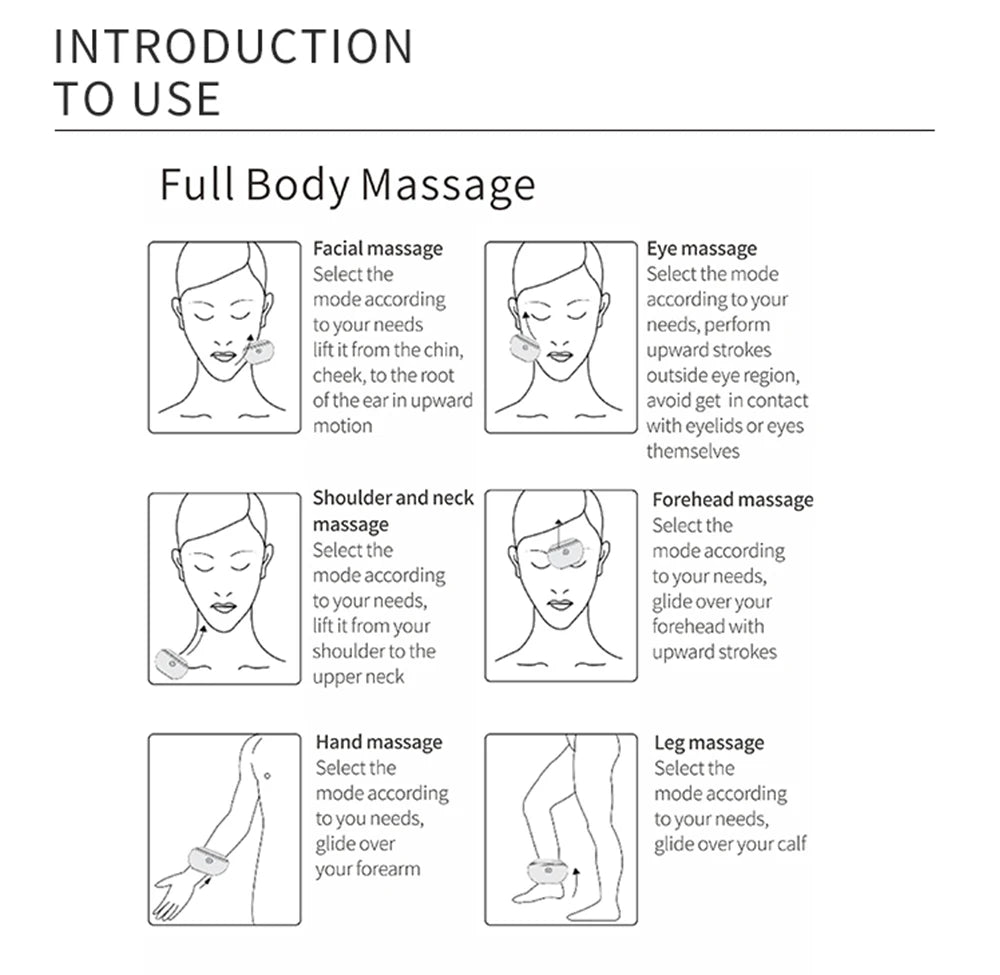 INTRODUCTION
TO USE

Full Body Massage

Facial massage
Select the mode according to your needs lift it from the chin, cheek, to the root of the ear in upward motion

Eye massage
Select the mode according to your needs, perform upward strokes outside eye region, avoid get in contact with eyelids or eyes themselves

Shoulder and neck massage
Select the mode according to your needs, lift it from your shoulder to the upper neck

Forehead massage
Select the mode according to your needs, glide over your forehead with upward strokes

Hand massage
Select the mode according to you needs, glide over your forearm

Leg massage
Select the mode according to your needs, glide over your calf